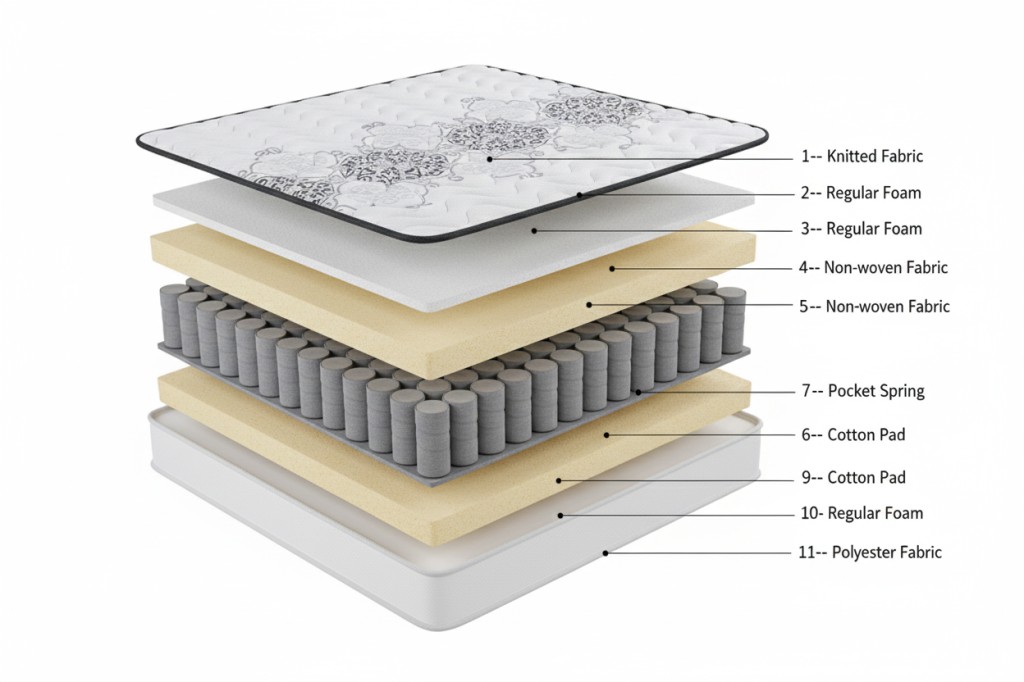 1-- Knitted Fabric
2-- Regular Foam
3-- Regular Foam
4-- Non-woven Fabric
5-- Non-woven Fabric
7-- Pocket Spring
6-- Cotton Pad
9-- Cotton Pad
10- Regular Foam
11-- Polyester Fabric